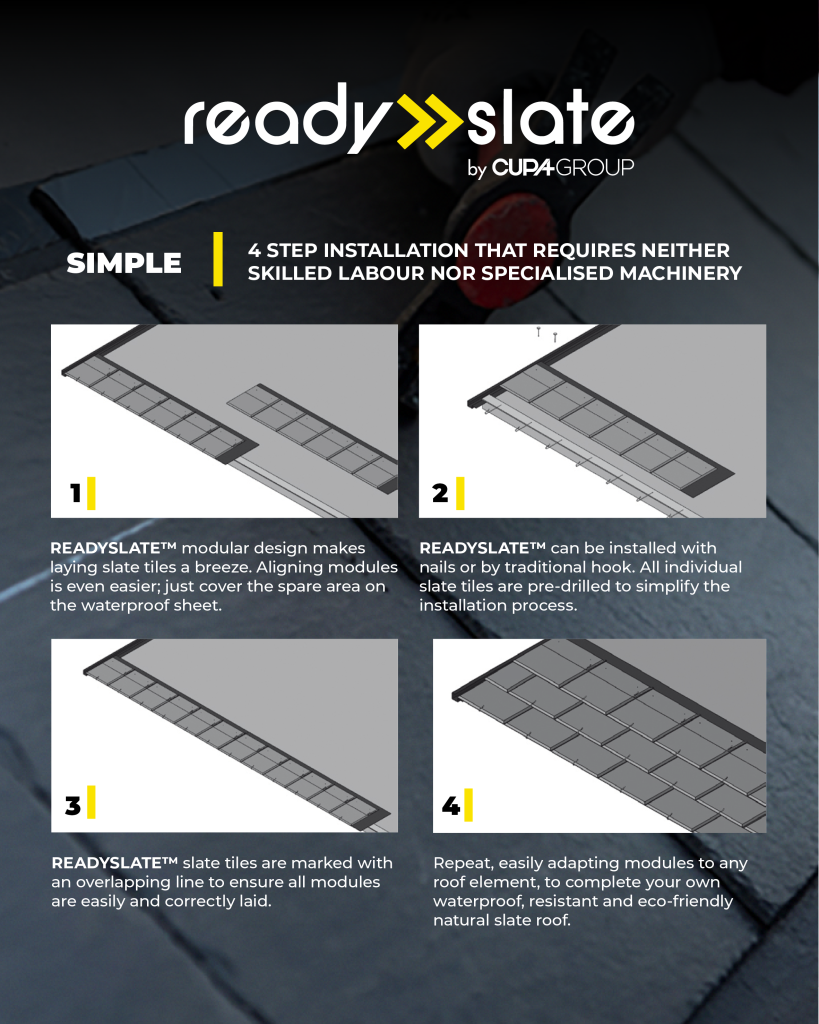 ready slate
by CUPA GROUP

SIMPLE

4 STEP INSTALLATION THAT REQUIRES NEITHER SKILLED LABOUR NOR SPECIALISED MACHINERY

1

READYSLATE™ modular design makes laying slate tiles a breeze. Aligning modules is even easier; just cover the spare area on the waterproof sheet.

2

READYSLATE™ can be installed with nails or by traditional hook. All individual slate tiles are pre-drilled to simplify the installation process.

3

READYSLATE™ slate tiles are marked with an overlapping line to ensure all modules are easily and correctly laid.

4

Repeat, easily adapting modules to any roof element, to complete your own waterproof, resistant and eco-friendly natural slate roof.